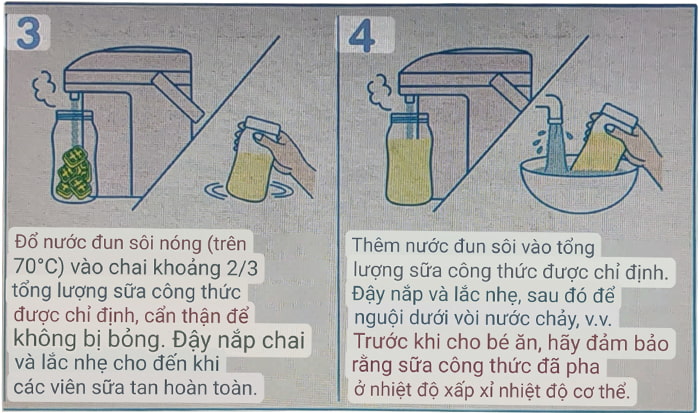 3

Đổ nước đun sôi nóng (trên 70°C) vào chai khoảng 2/3 tổng lượng sữa công thức được chỉ định, cẩn thận để không bị bỏng. Đậy nắp chai và lắc nhẹ cho đến khi các viên sữa tan hoàn toàn.

4

Thêm nước đun sôi vào tổng lượng sữa công thức được chỉ định. Đậy nắp và lắc nhẹ, sau đó để nguội dưới vòi nước chảy, v.v. Trước khi cho bé ăn, hãy đảm bảo rằng sữa công thức đã pha ở nhiệt độ xấp xỉ nhiệt độ cơ thể.